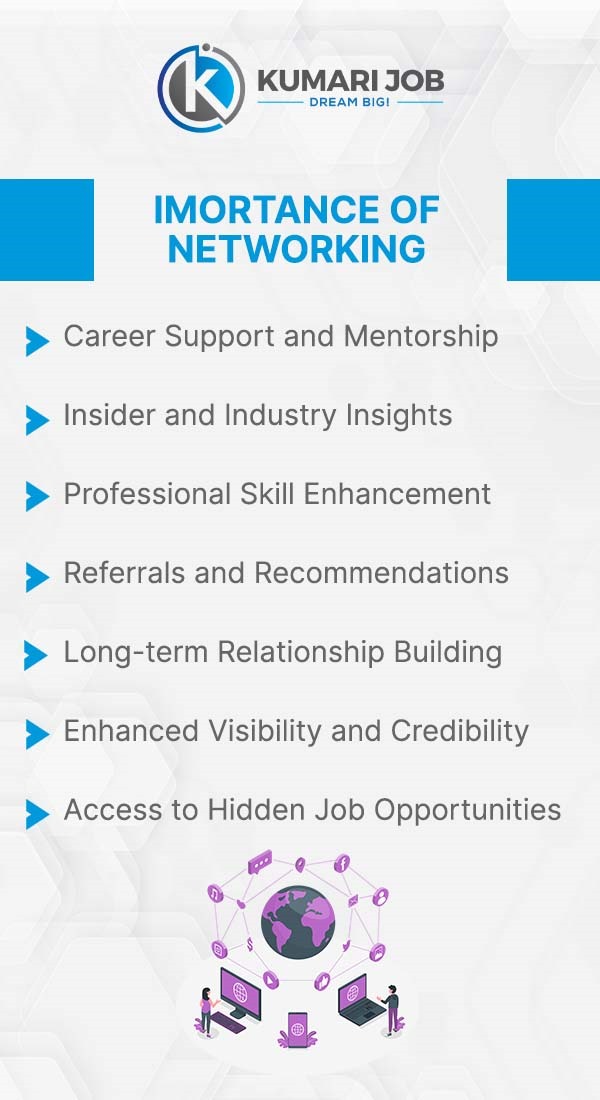 KUMARI JOB
DREAM BIG!

IMORTANCE OF NETWORKING

Career Support and Mentorship

Insider and Industry Insights

Professional Skill Enhancement

Referrals and Recommendations

Long-term Relationship Building

Enhanced Visibility and Credibility

Access to Hidden Job Opportunities